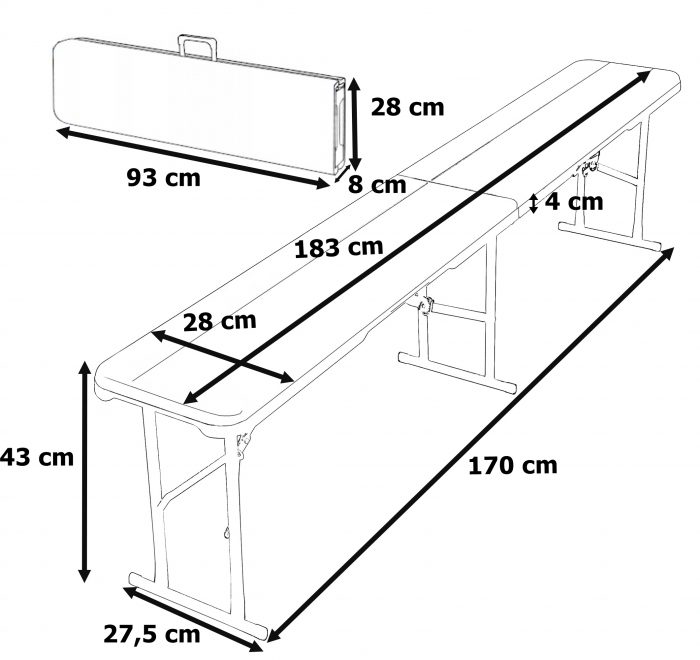 28 cm
93 cm
8 cm
4 cm
183 cm
28 cm
43 cm
170 cm
27,5 cm