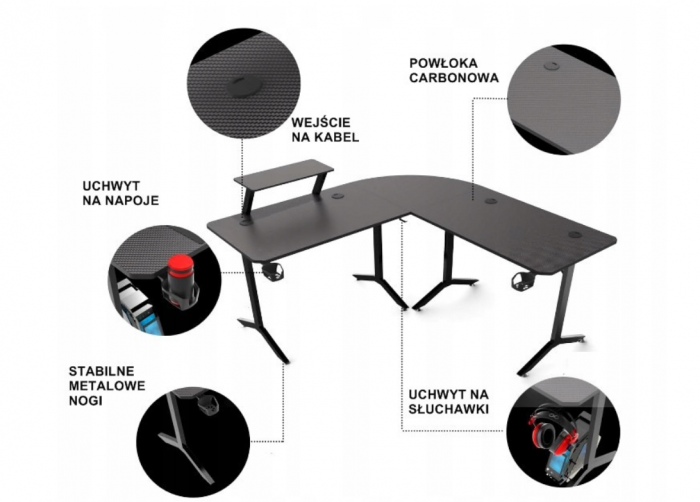 WEJŚCIE NA KABEL

POWŁOKA CARBONOWA

UCHWYT NA NAPOJE

STABILNE METALOWE NOGI

UCHWYT NA SŁUCHAWKI