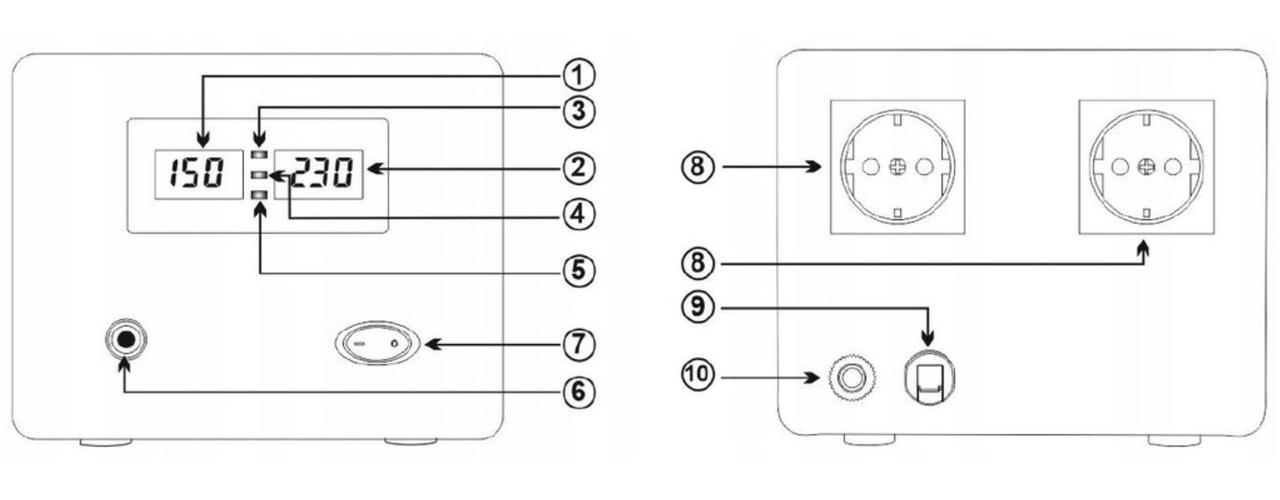 150
230
1
3
2
4
5
7
6
8
8
9
10