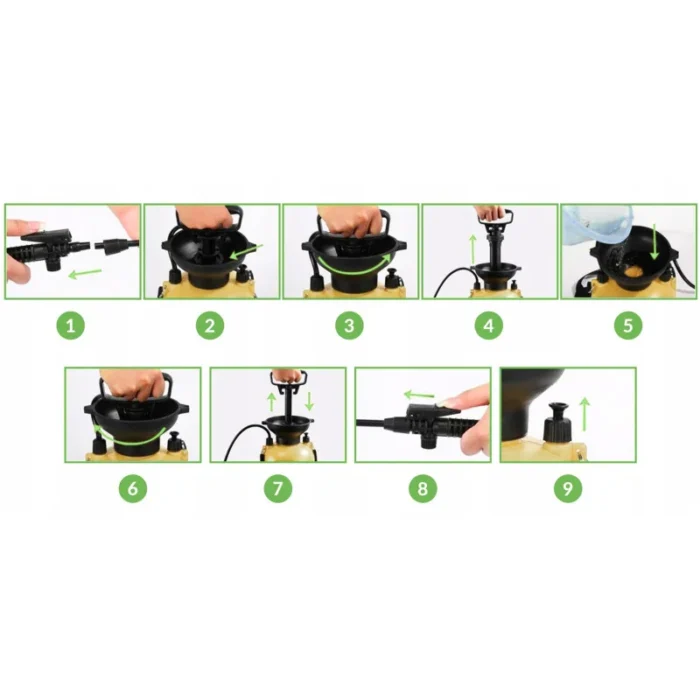 1
2
3
4
5
6
7
8
9