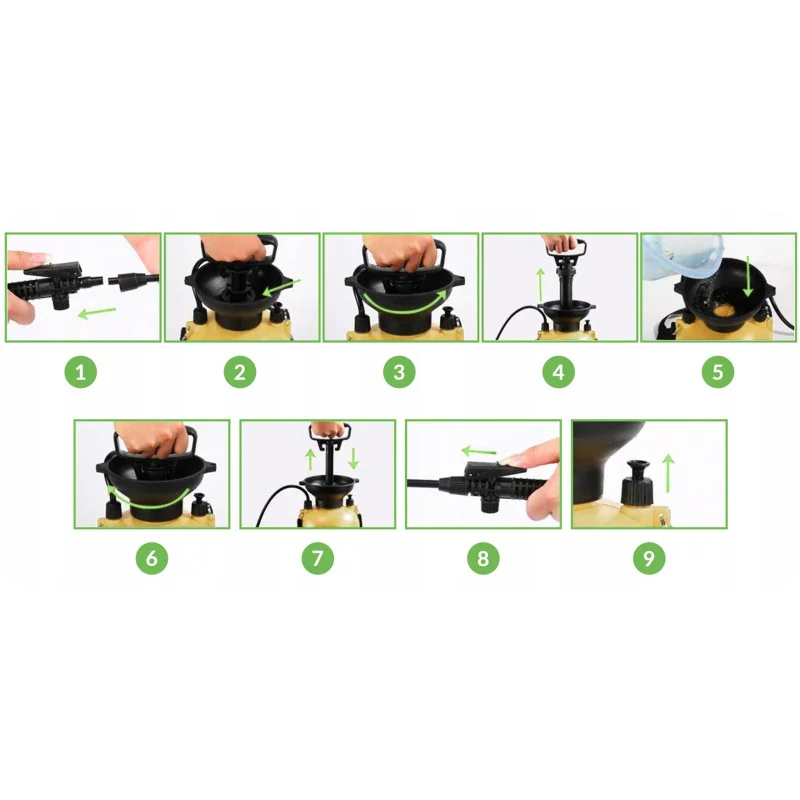 1

2

3

4

5

6

7

8

9